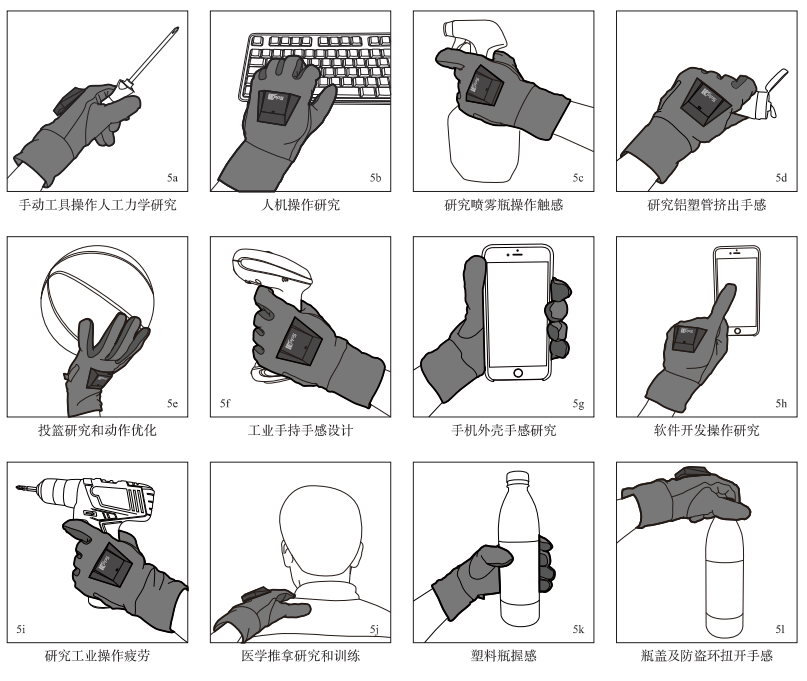 5a
手动工具操作人工力学研究

5b
人机操作研究

5c
研究喷雾瓶操作触感

5d
研究铝塑管挤出手感

5e
投篮研究和动作优化

5f
工业手持手感设计

5g
手机外壳手感研究

5h
软件开发操作研究

5i
研究工业操作疲劳

5j
医学推拿研究和训练

5k
塑料瓶握感

5l
瓶盖及防盗环扭开手感