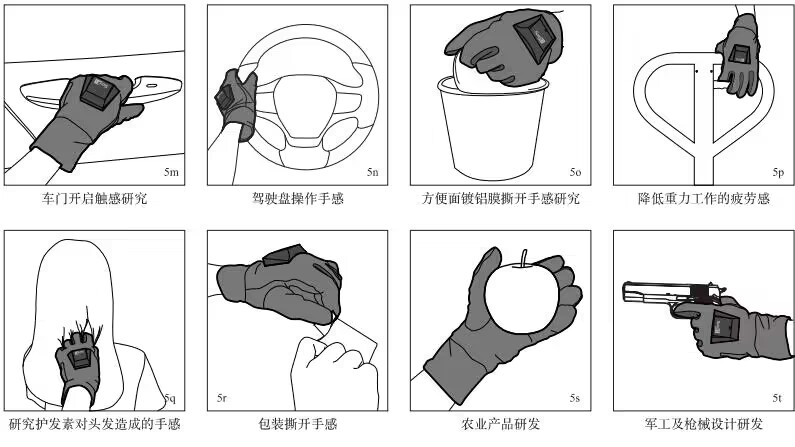 5m
车门开启触感研究

5n
驾驶盘操作手感

5o
方便面镀铝膜撕开手感研究

5p
降低重力工作的疲劳感

5q
研究护发素对头发造成的手感

5r
包装撕开手感

5s
农业产品研发

5t
军工及枪械设计研发