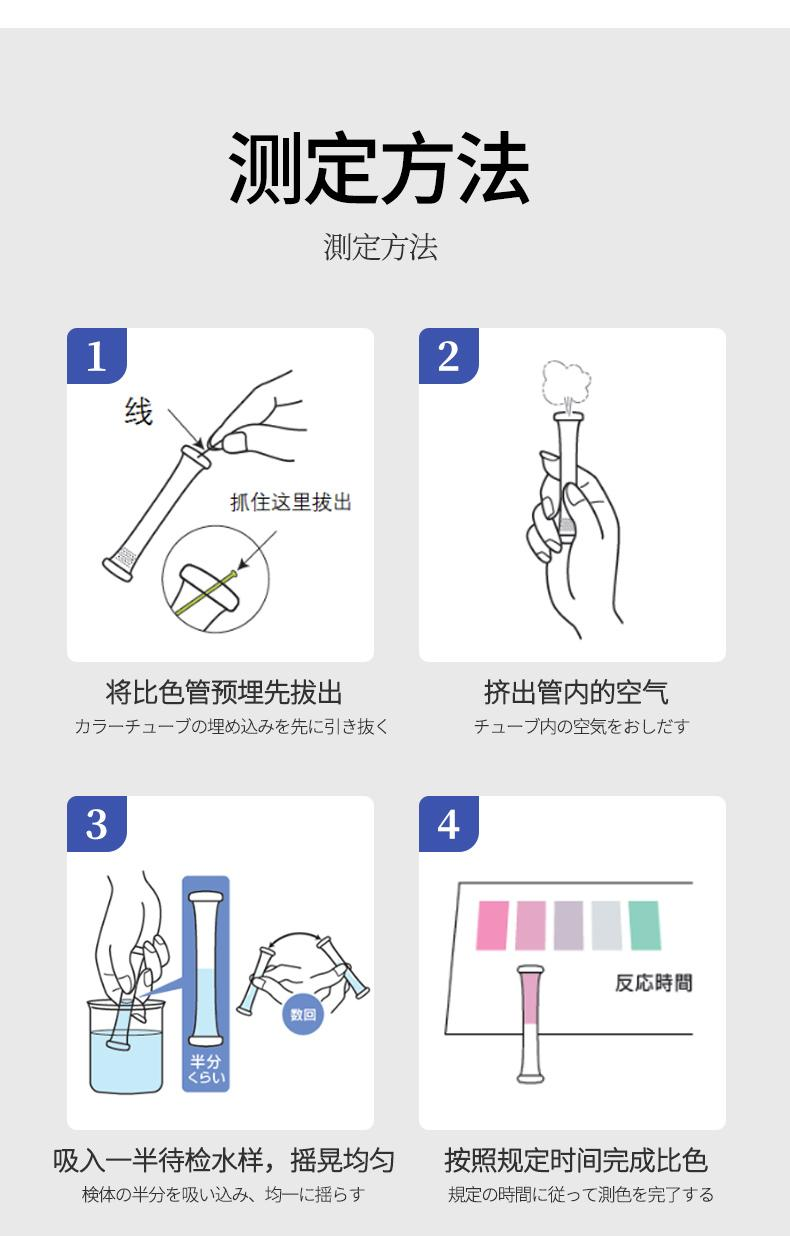 测定方法

测定方法

1

线

抓住这里拔出

将比色管预埋先拔出

カラーチューブの埋め込みを先に引き抜く

2

挤出管内的空气

チューブ内の空気をおしだす

3

半分くらい

数回

吸入一半待检水样，摇晃均匀

検体の半分を吸い込み、均一に揺らす

4

反応時間

按照规定时间完成比色

規定の時間に従って測色を完了する